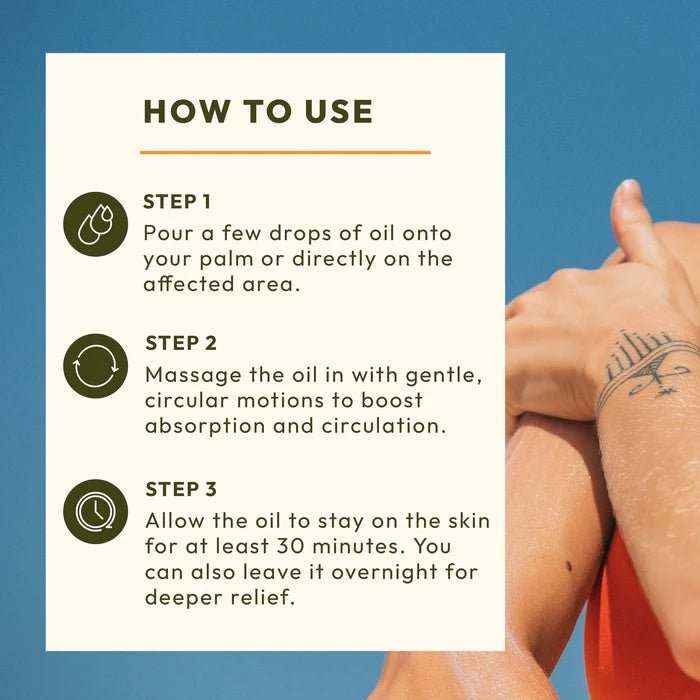 HOW TO USE

STEP 1
Pour a few drops of oil onto your palm or directly on the affected area.

STEP 2
Massage the oil in with gentle, circular motions to boost absorption and circulation.

STEP 3
Allow the oil to stay on the skin for at least 30 minutes. You can also leave it overnight for deeper relief.